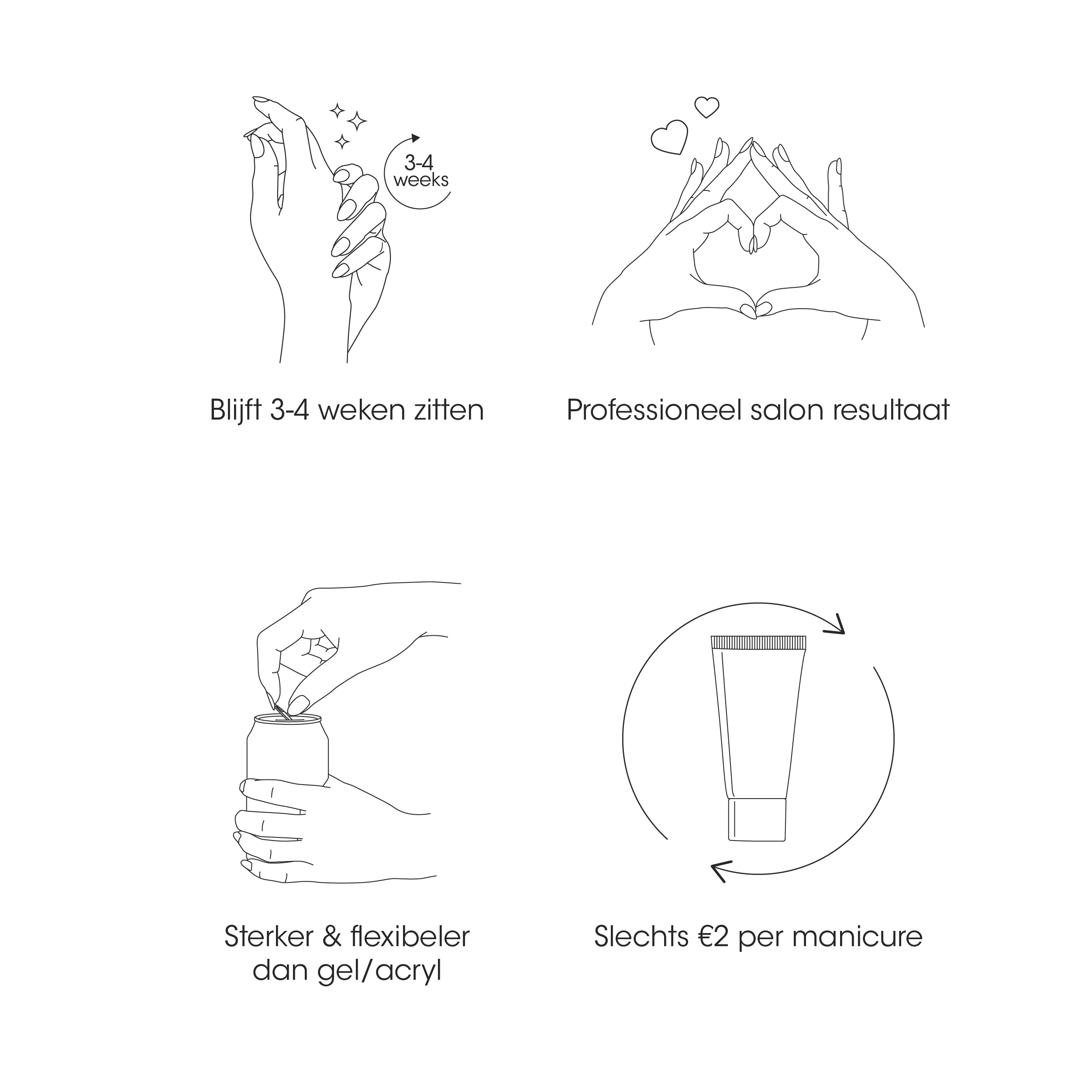 3-4
weeks

Blijft 3-4 weken zitten

Professioneel salon resultaat

Sterker & flexibeler dan gel/acryl

Slechts €2 per manicure